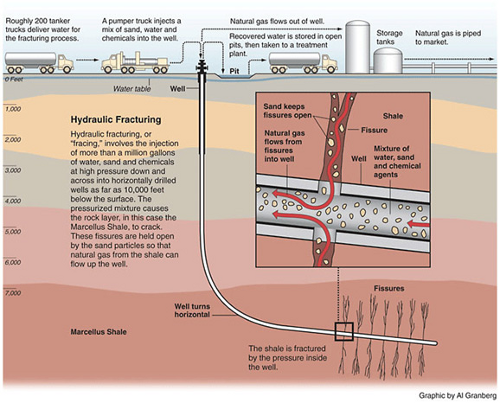 Roughly 200 tanker trucks deliver water for the fracturing process.

A pumper truck injects a mix of sand, water and chemicals into the well.

Natural gas flows out of well.

Recovered water is stored in open pits, then taken to a treatment plant.

Storage tanks

Natural gas is piped to market.

Pit

0 Feet

Water table

Well

1,000

2,000

3,000

4,000

5,000

6,000

7,000

Hydraulic Fracturing

Hydraulic fracturing, or "fracing," involves the injection of more than a million gallons of water, sand and chemicals at high pressure down and across into horizontally drilled wells as far as 10,000 feet below the surface. The pressurized mixture causes the rock layer, in this case the Marcellus Shale, to crack. These fissures are held open by the sand particles so that natural gas from the shale can flow up the well.

Sand keeps fissures open

Shale

Fissure

Natural gas flows from fissures into well

Well

Mixture of water, sand and chemical agents

Fissures

Well turns horizontal

Marcellus Shale

The shale is fractured by the pressure inside the well.

Graphic by Al Granberg